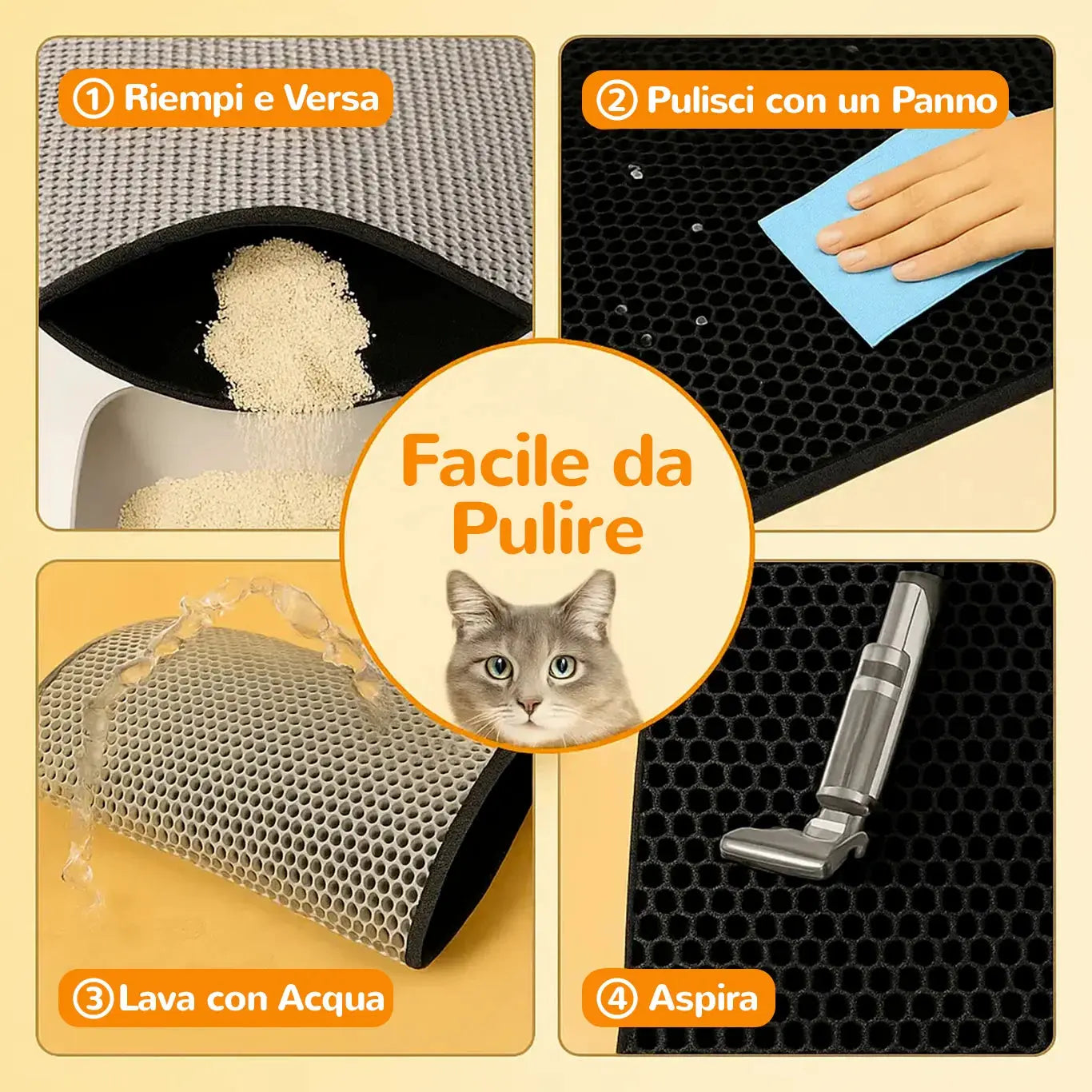 ① Riempi e Versa

② Pulisci con un Panno

Facile da Pulire

③ Lava con Acqua

④ Aspira