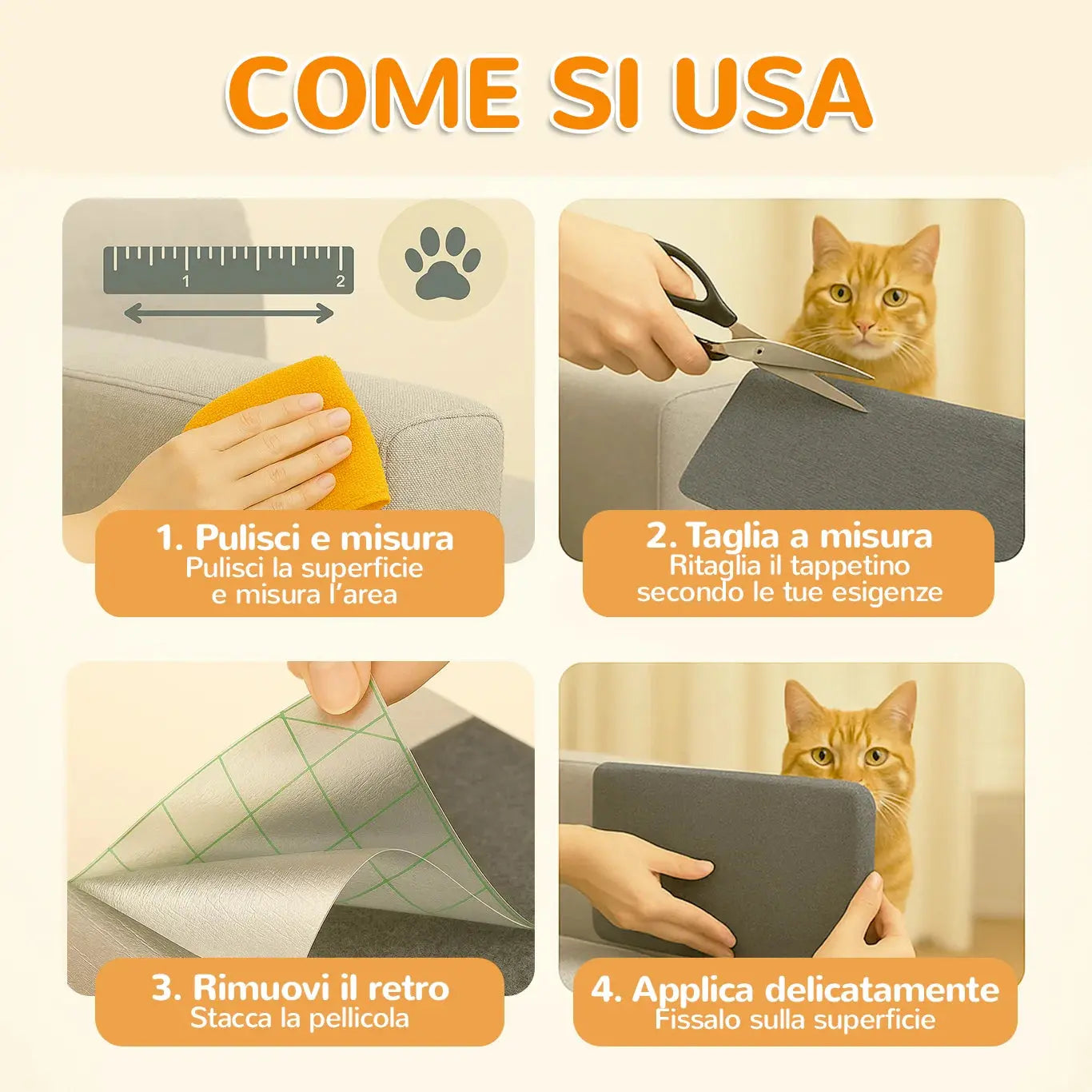 COME SI USA

1 2

1. Pulisci e misura
Pulisci la superficie e misura l'area

2. Taglia a misura
Ritaglia il tappetino secondo le tue esigenze

3. Rimuovi il retro
Stacca la pellicola

4. Applica delicatamente
Fissalo sulla superficie