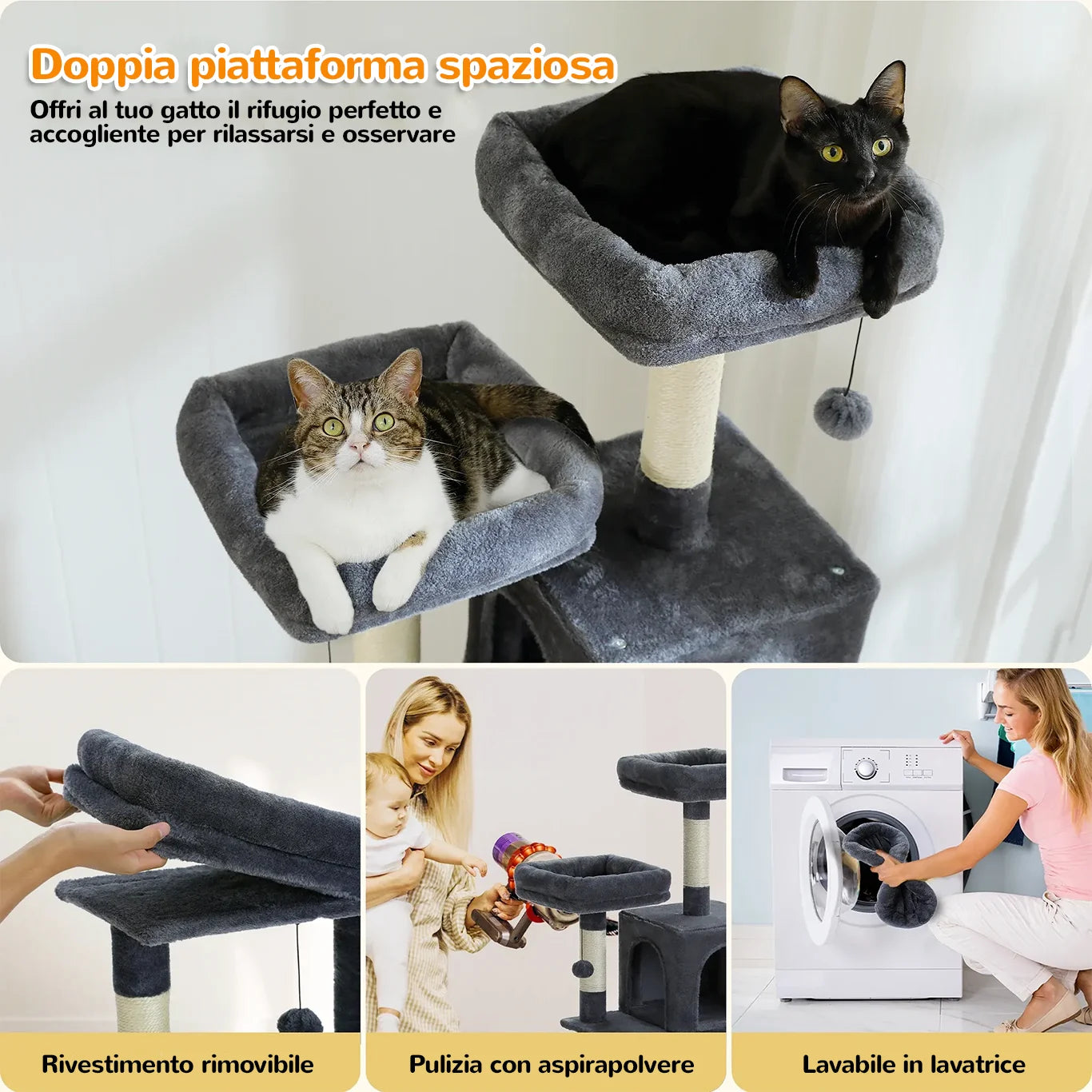 Doppia piattaforma spaziosa

Offri al tuo gatto il rifugio perfetto e accogliente per rilassarsi e osservare

Rivestimento rimovibile

Pulizia con aspirapolvere

Lavabile in lavatrice