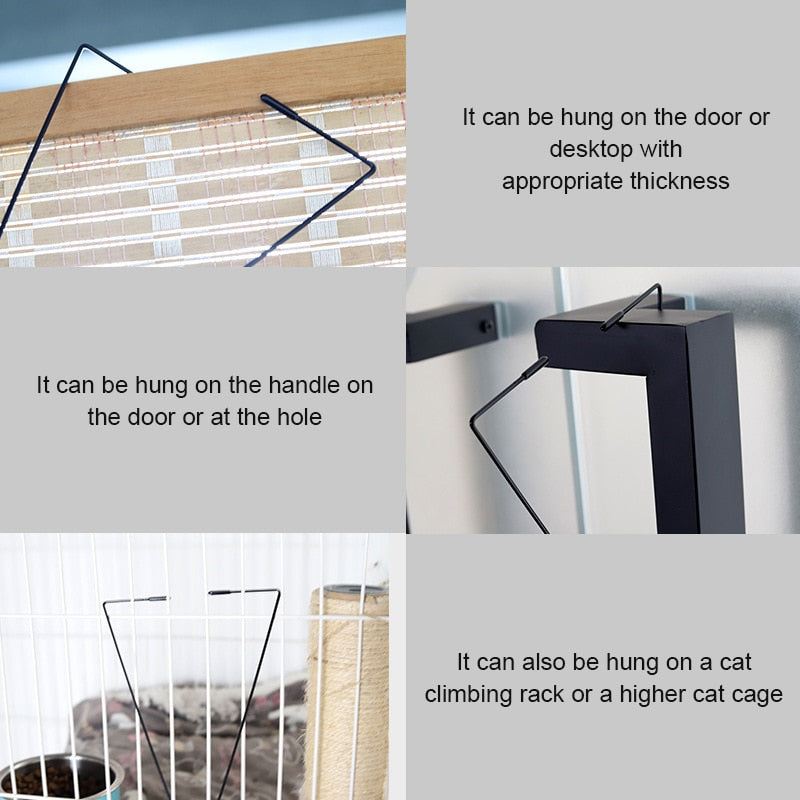 It can be hung on the door or desktop with appropriate thickness

It can be hung on the handle on the door or at the hole

It can also be hung on a cat climbing rack or a higher cat cage