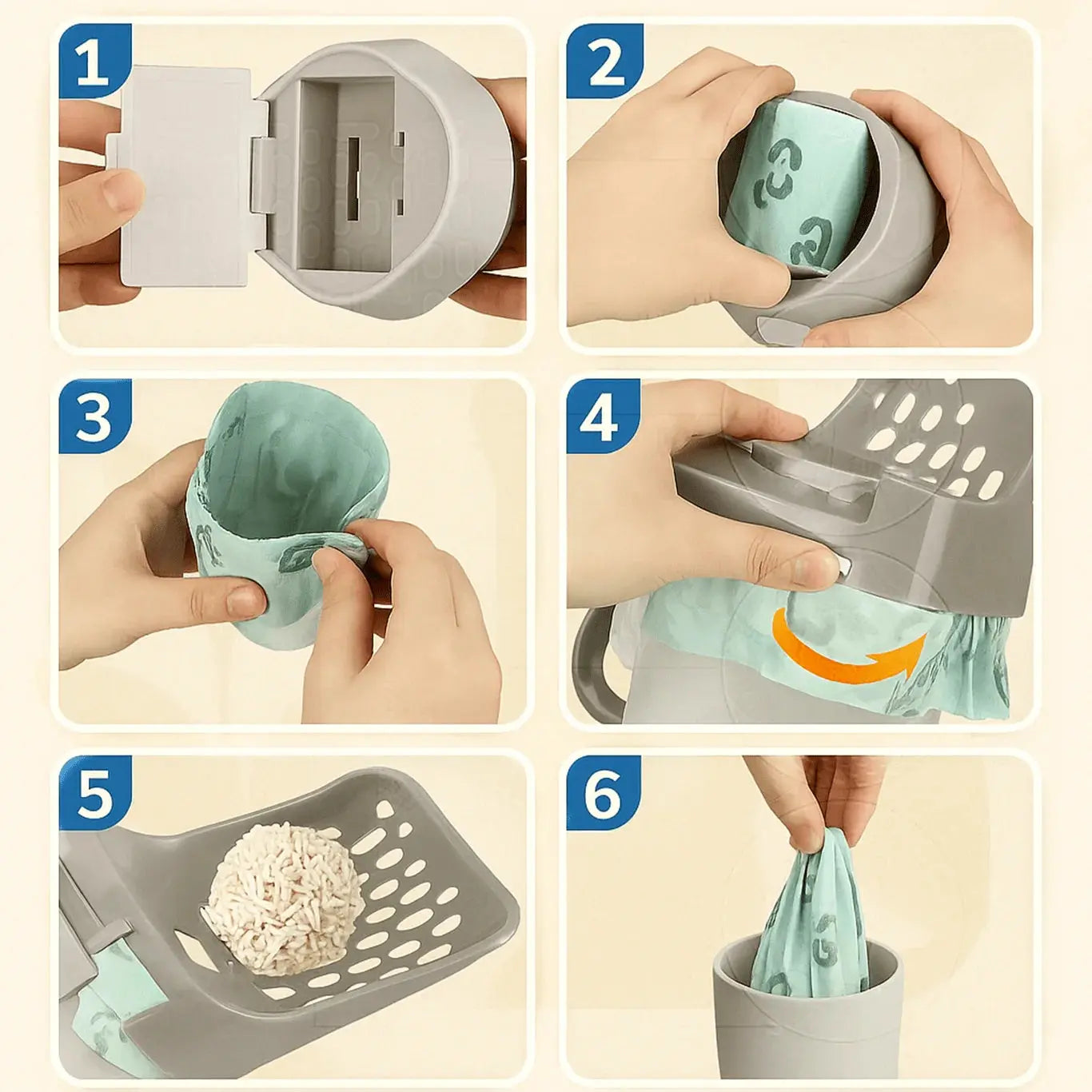 1

2

3

4

5

6