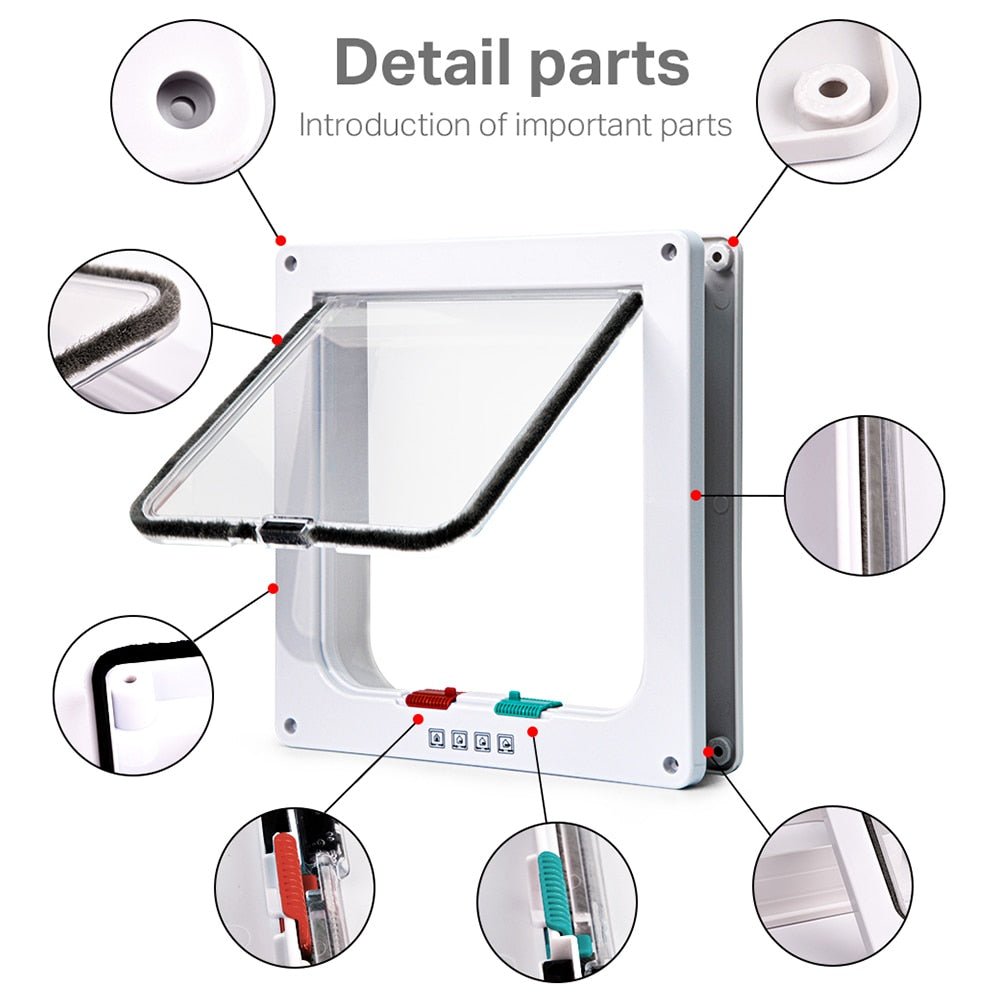 Detail parts
Introduction of important parts