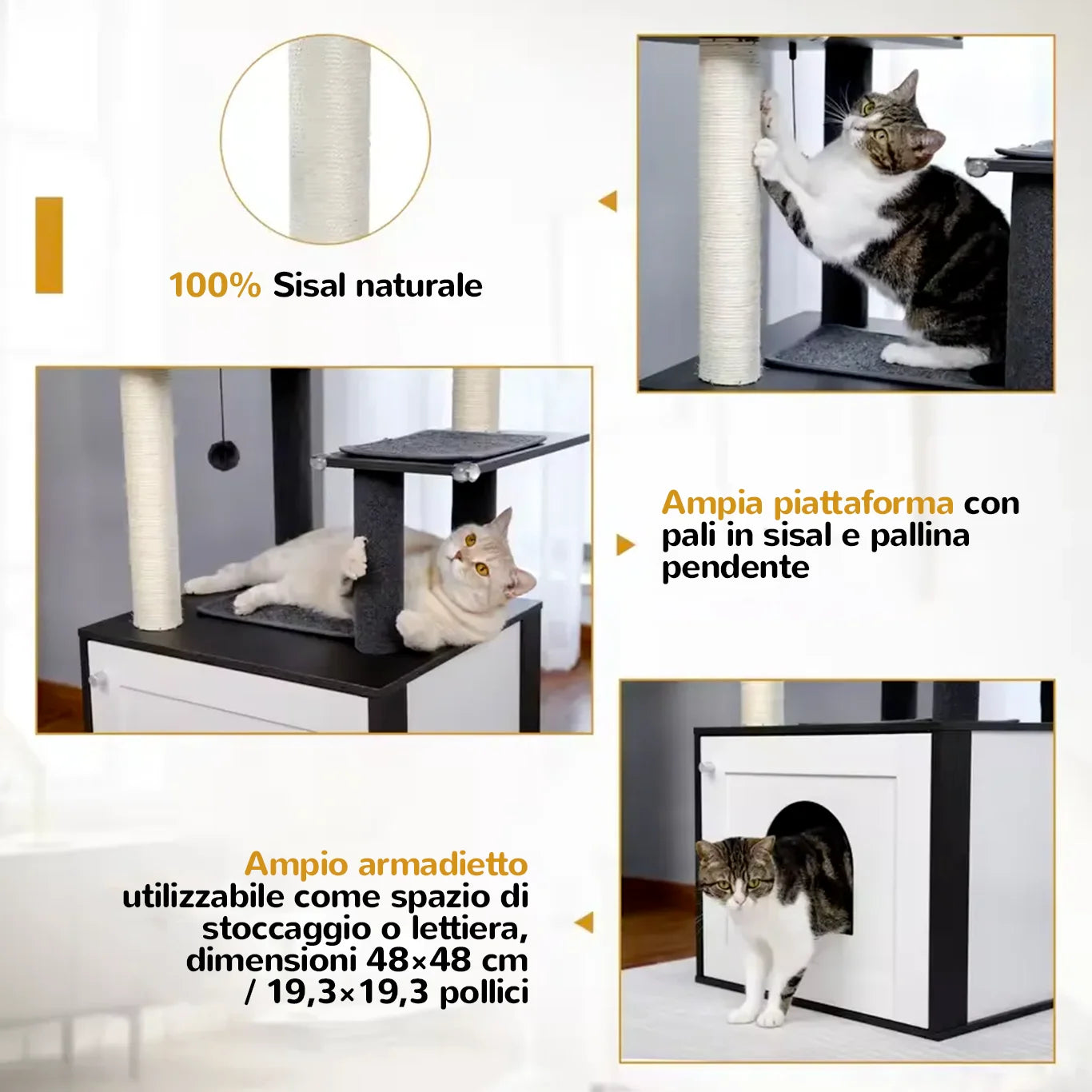 100% Sisal naturale

Ampia piattaforma con pali in sisal e pallina pendente

Ampio armadietto utilizzabile come spazio di stoccaggio o lettiera, dimensioni 48×48 cm / 19,3×19,3 pollici